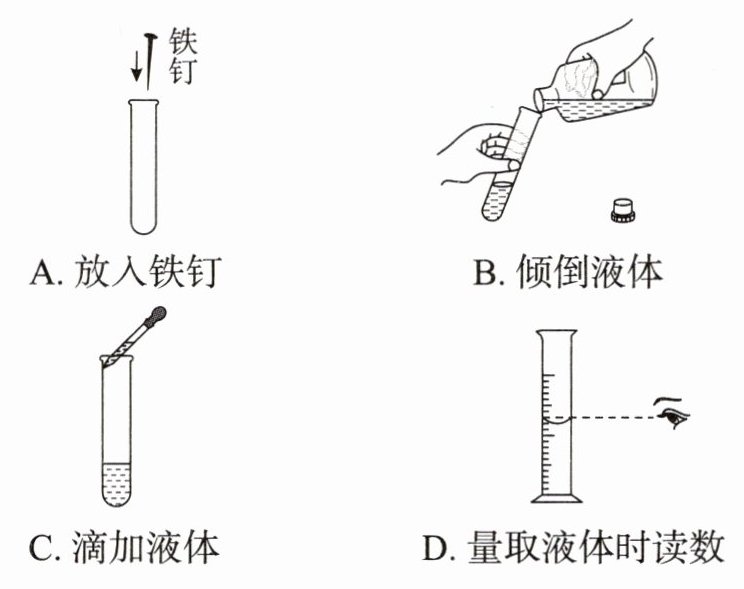 铁钉

A. 放入铁钉

B. 倾倒液体

C. 滴加液体

D. 量取液体时读数