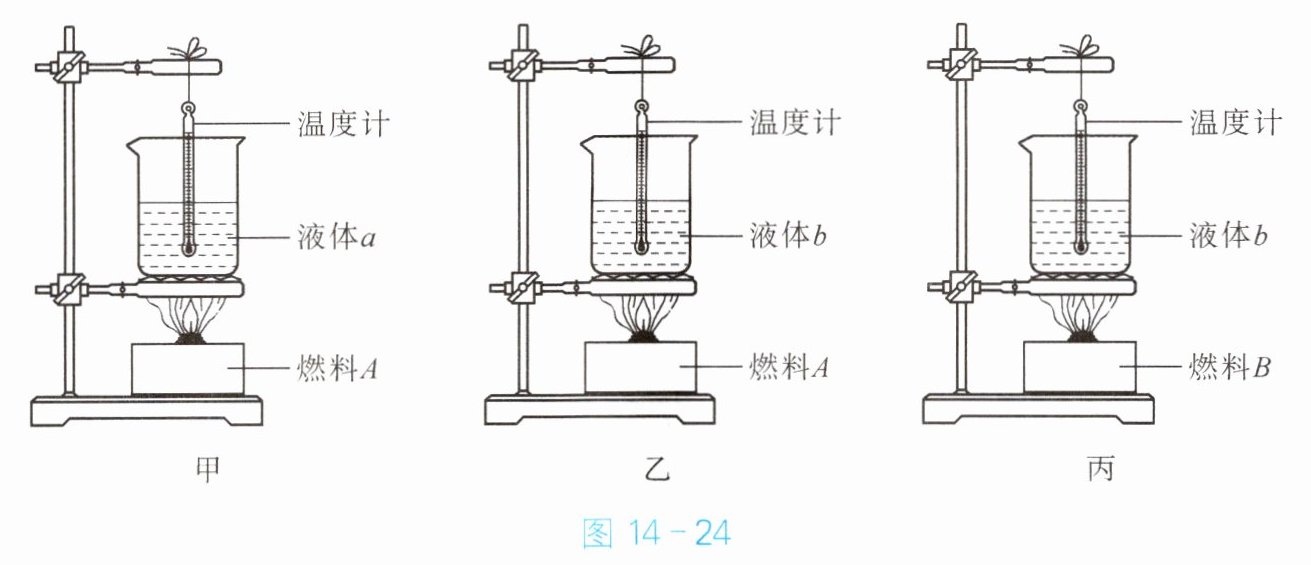 温度计
液体$a$
燃料$A$
甲

温度计
液体$b$
燃料$A$
乙

温度计
液体$b$
燃料$B$
丙

图 14－24