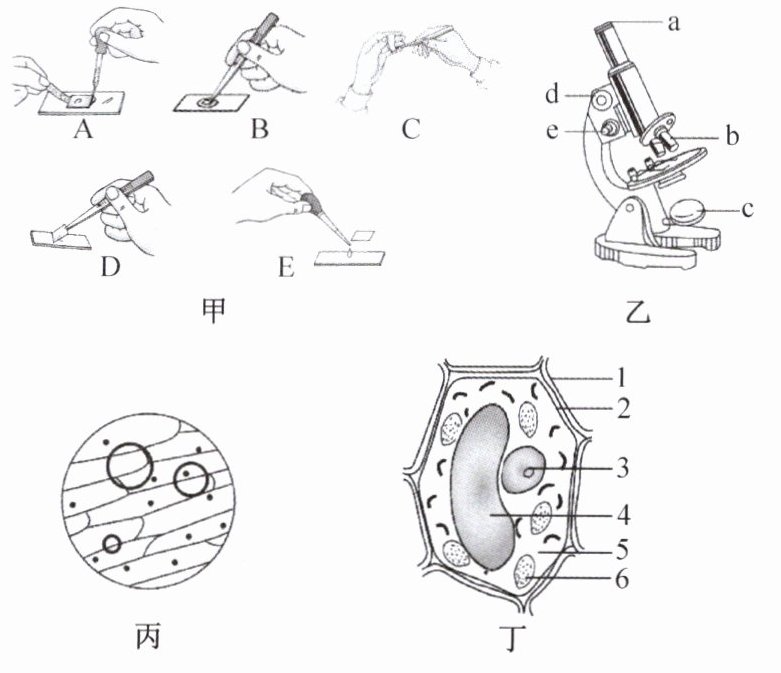 A B C
D E
甲

a
d
e
b
c
乙

丙

1
2
3
4
5
6
丁