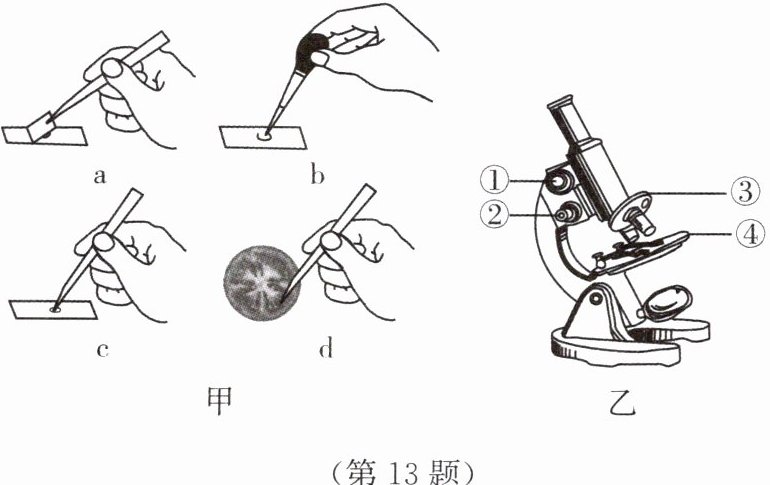 a
b
c
d
甲
①
②
③
④
乙
（第 13 题）