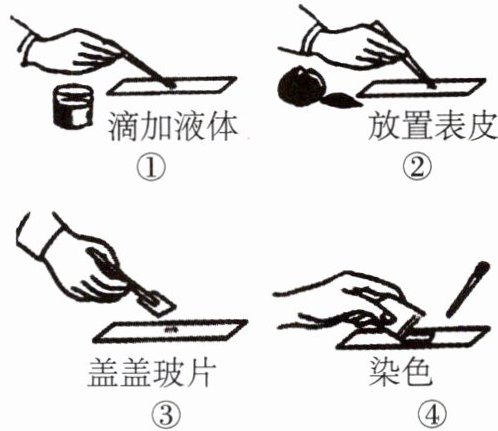 滴加液体
①

放置表皮
②

盖盖玻片
③

染色
④