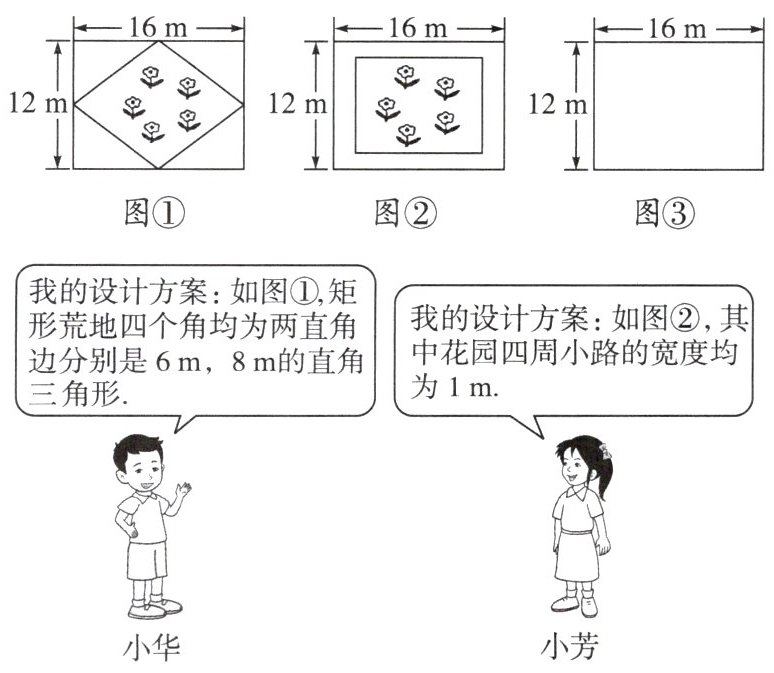 16 m
12 m
图①

16 m
12 m
图②

16 m
12 m
图③

我的设计方案：如图①,矩形荒地四个角均为两直角边分别是 6 m，8 m的直角三角形.

我的设计方案：如图②，其中花园四周小路的宽度均为 1 m.

小华

小芳