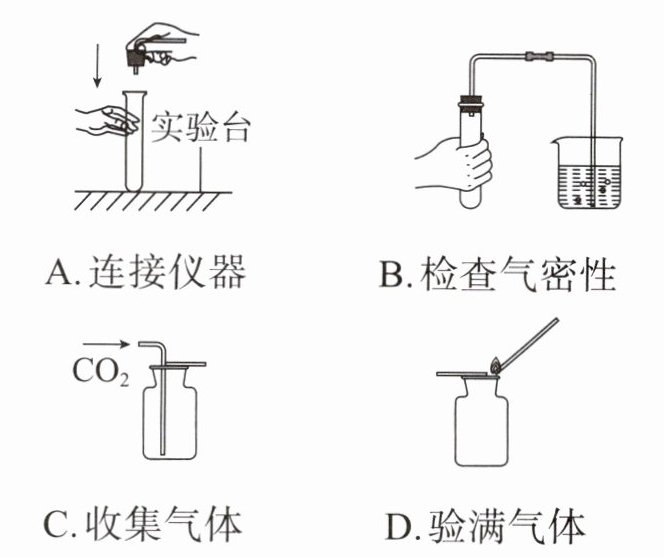 实验台

A. 连接仪器

B. 检查气密性

$CO_2$

C. 收集气体

D. 验满气体