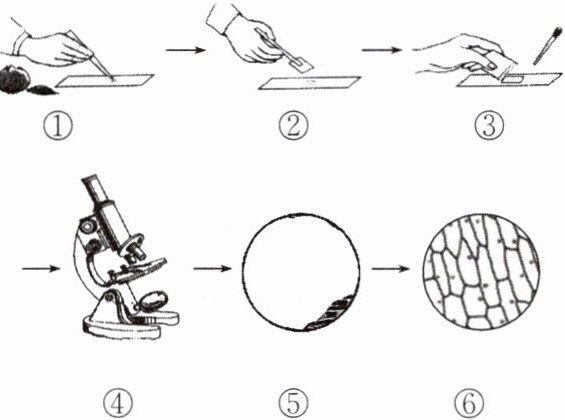 ①

②

③

④

⑤

⑥