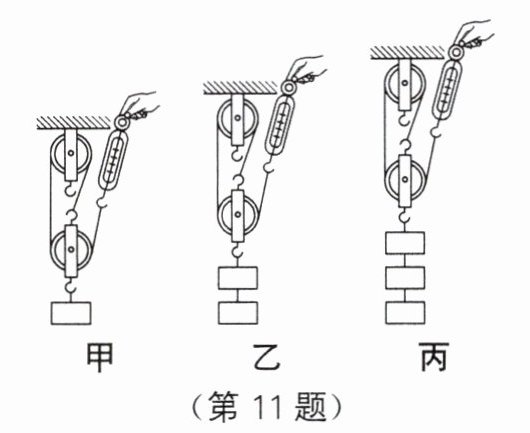 甲

乙

丙

（第 11 题）