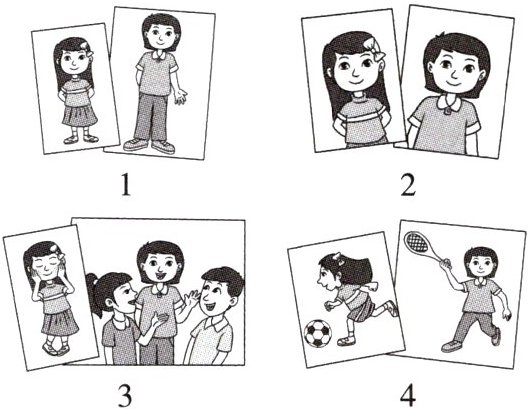 1

2

3

4