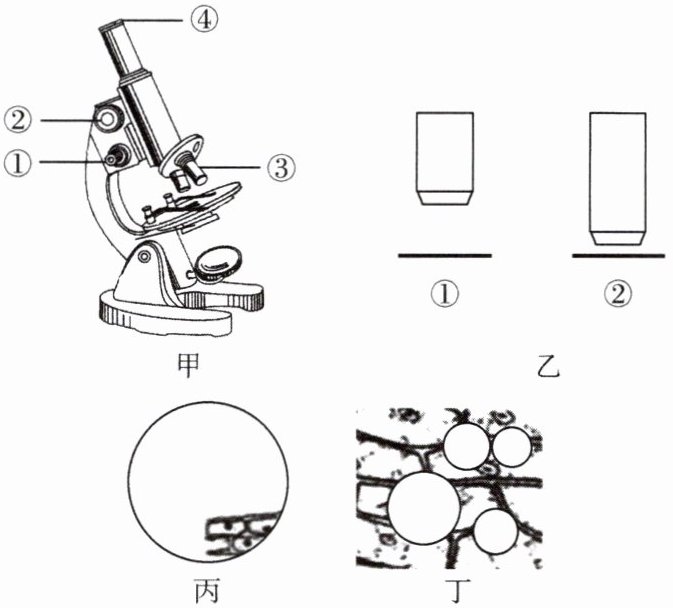 ④
②
①
③
甲
①
②
乙
丙
丁