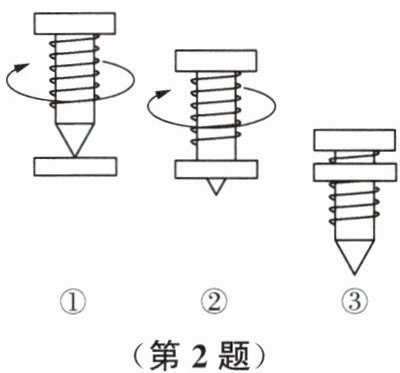 ①

②

③

（第 2 题）