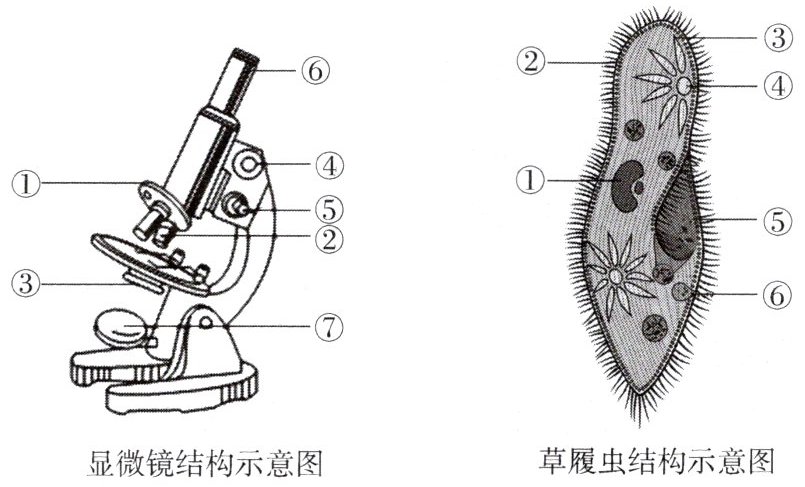 ⑥
④
①
⑤
②
③
⑦
显微镜结构示意图

③
②
④
①
⑤
⑥
草履虫结构示意图