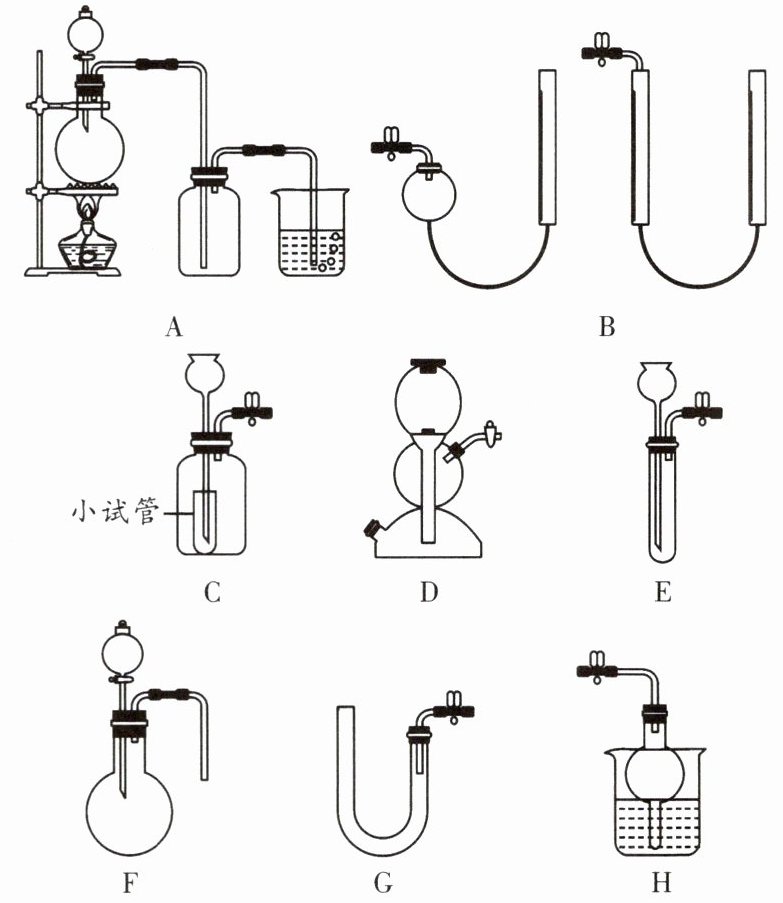 A

B

小试管

C

D

E

F

G

H