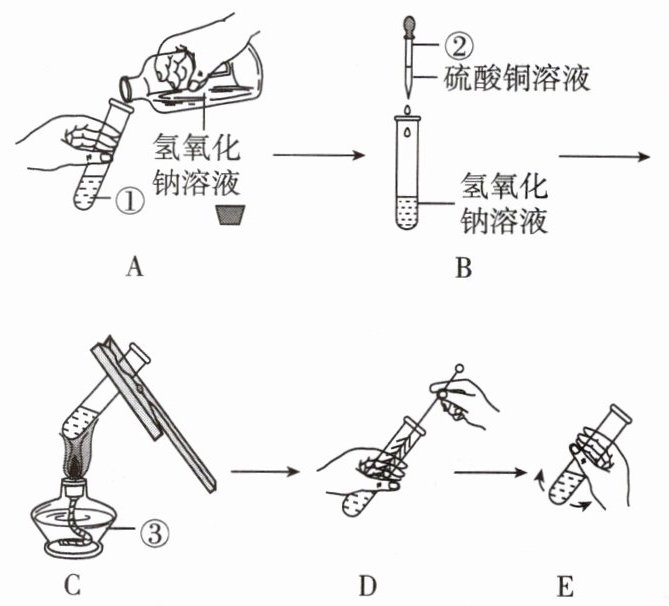 氢氧化钠溶液

①

A

②

硫酸铜溶液

氢氧化钠溶液

B

③

C

D

E