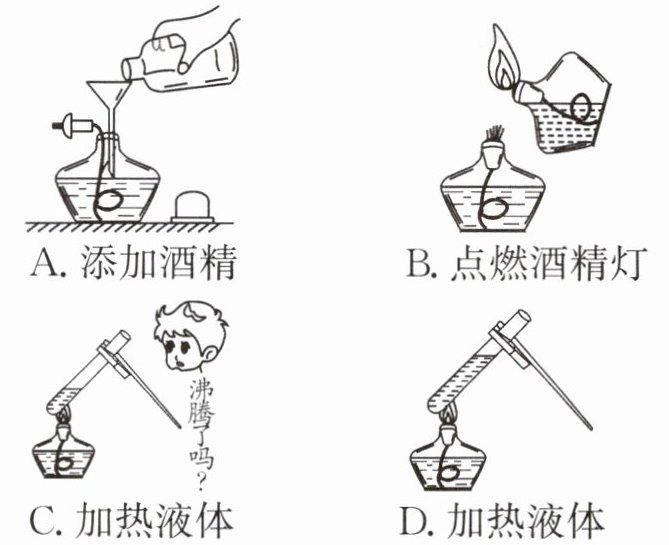 A. 添加酒精

B. 点燃酒精灯

沸腾了吗?

C. 加热液体

D. 加热液体