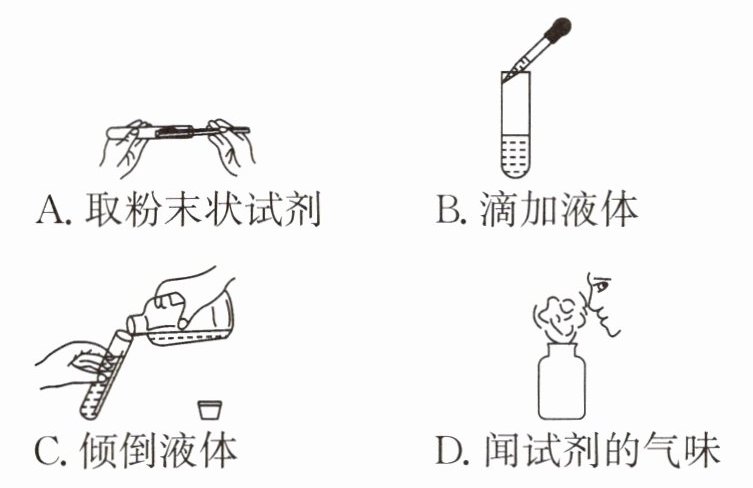 A. 取粉末状试剂

B. 滴加液体

C. 倾倒液体

D. 闻试剂的气味