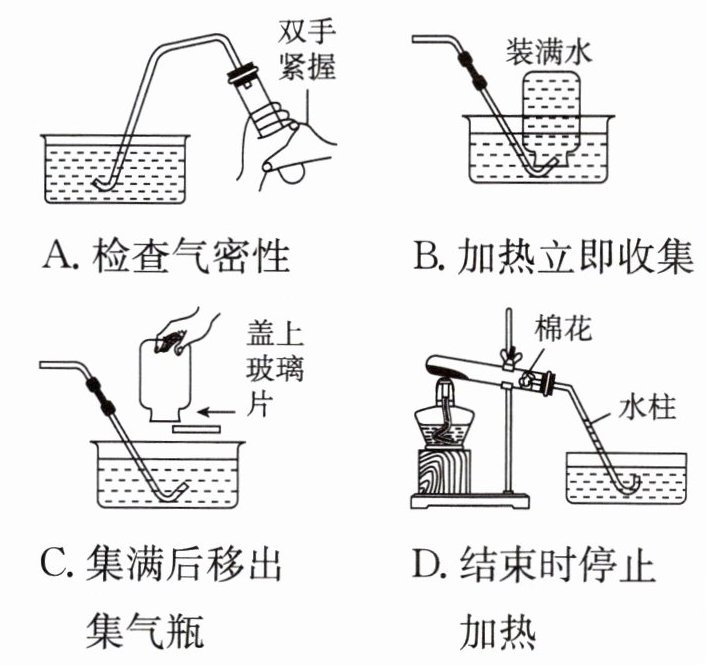 双手紧握

A. 检查气密性

装满水

B. 加热立即收集

盖上玻璃片

C. 集满后移出集气瓶

棉花

水柱

D. 结束时停止加热