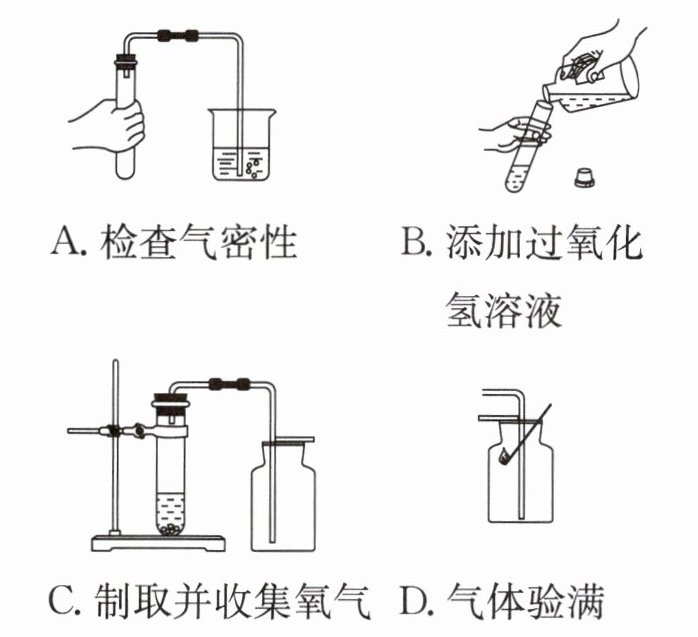 A. 检查气密性

B. 添加过氧化氢溶液

C. 制取并收集氧气

D. 气体验满