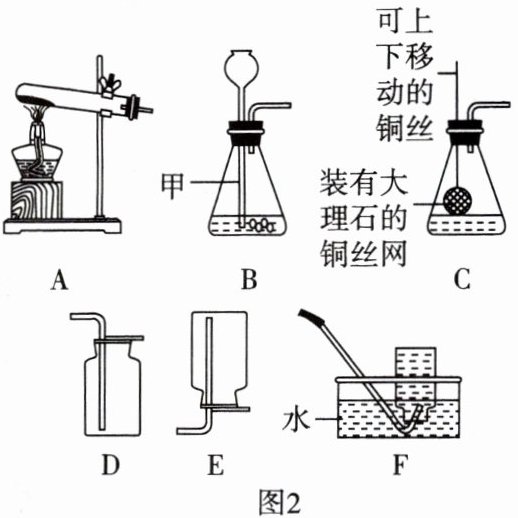 可上下移动的铜丝

甲

装有大理石的铜丝网

A

B

C

水

D

E

F

图2