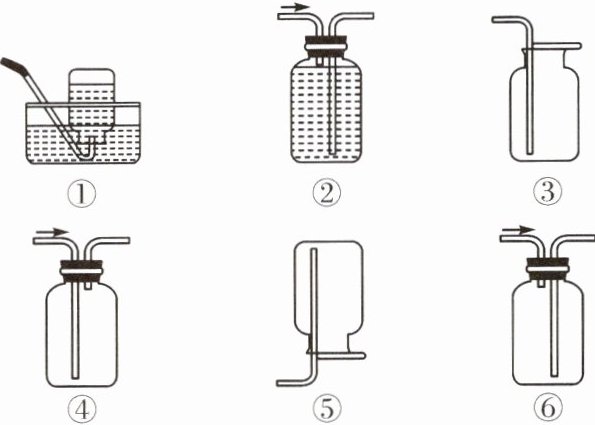 ①

②

③

④

⑤

⑥