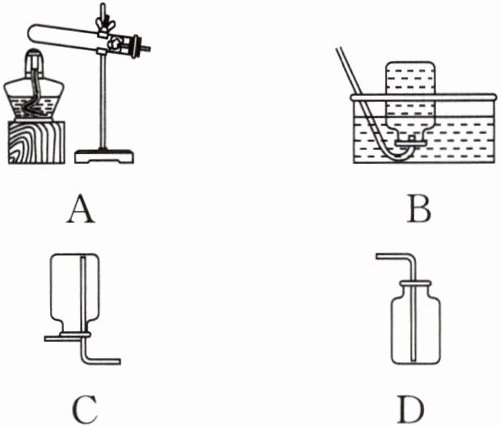 A

B

C

D