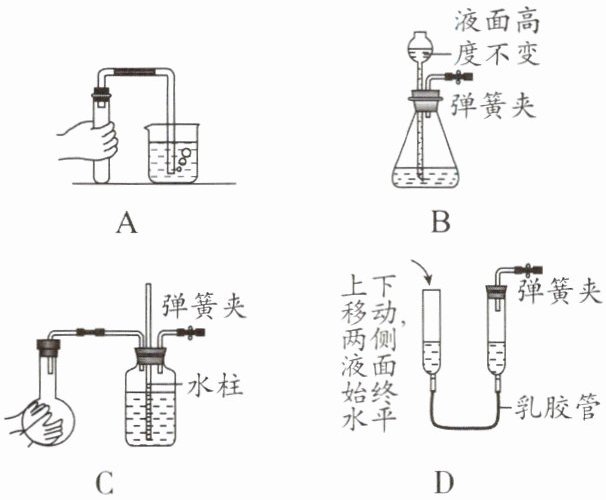 A

液面高度不变

弹簧夹

B

弹簧夹

水柱

C

上下移动，两侧液面始终水平

弹簧夹

乳胶管

D