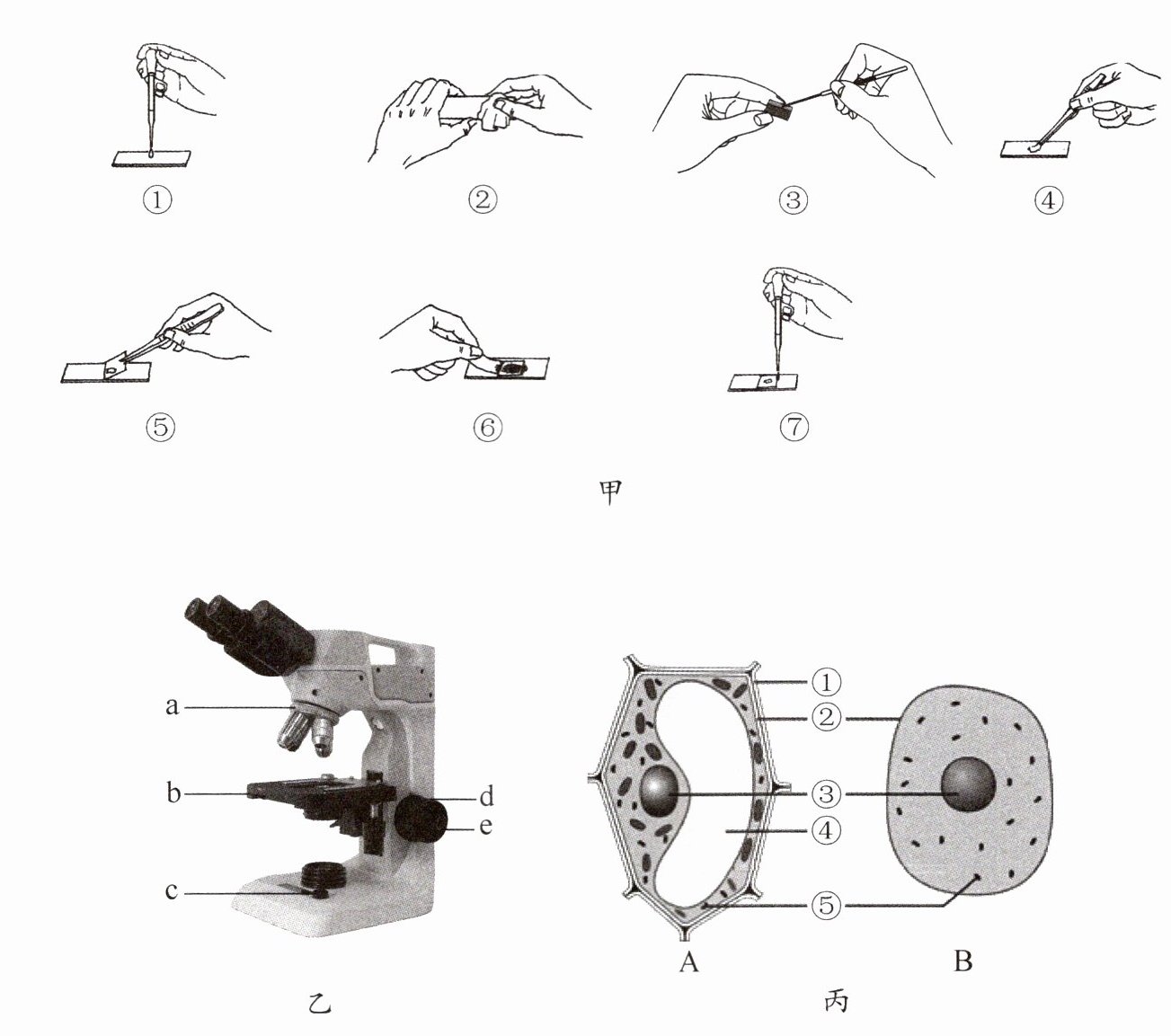 ①
②
③
④
⑤
⑥
⑦
甲

a
b
c
d
e
乙

①
②
③
④
⑤
A
B
丙