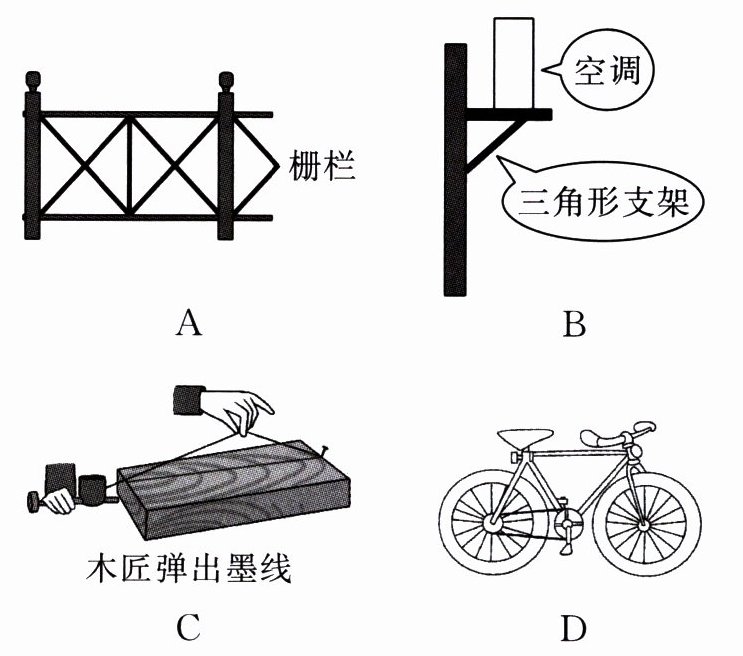 栅栏

A

空调

三角形支架

B

木匠弹出墨线

C

D