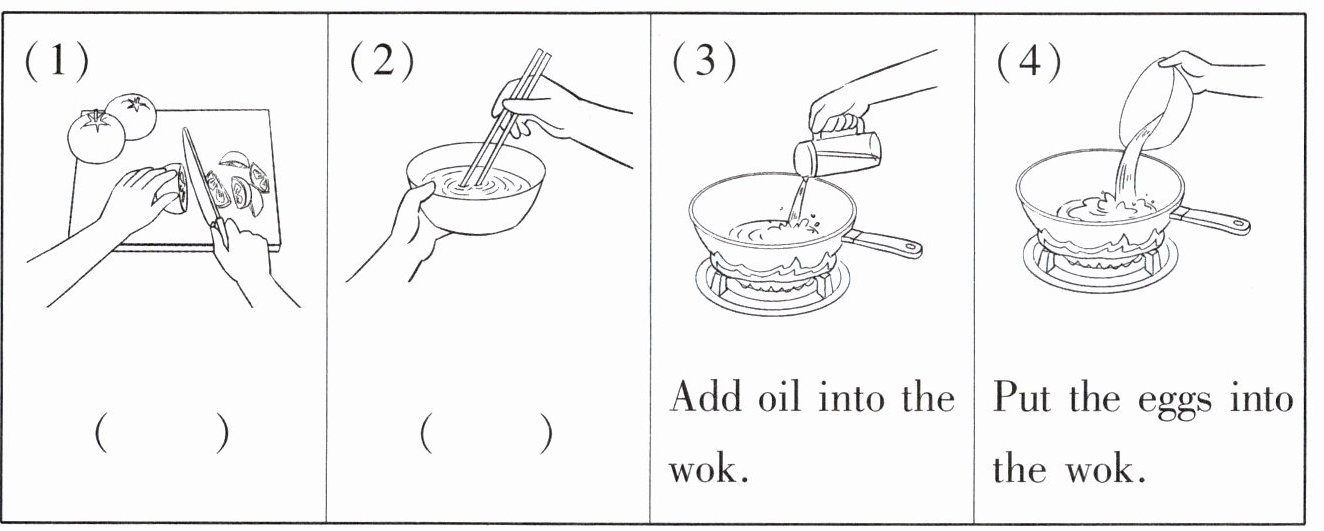 | (1) | (2) | (3) | (4) |
|---|---|---|---|
| (  ) | (  ) | Add oil into the wok. | Put the eggs into the wok. |