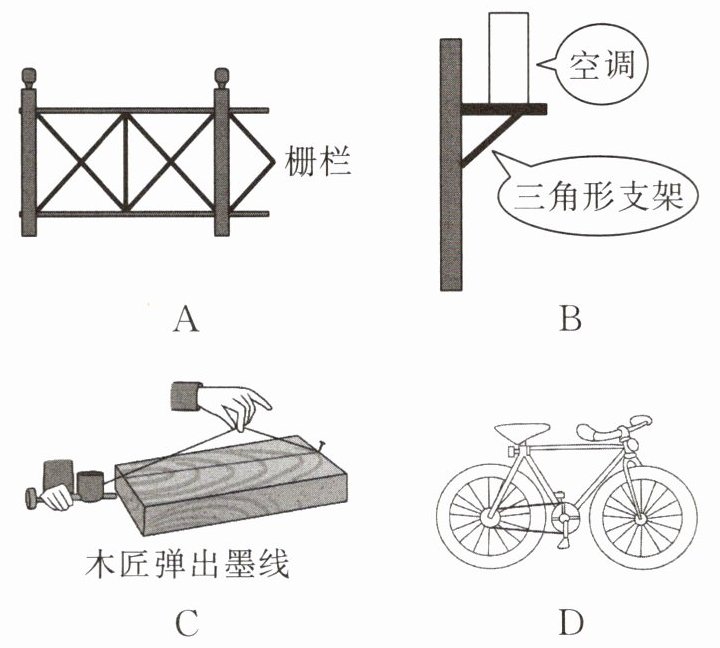 栅栏

A

空调

三角形支架

B

木匠弹出墨线

C

D