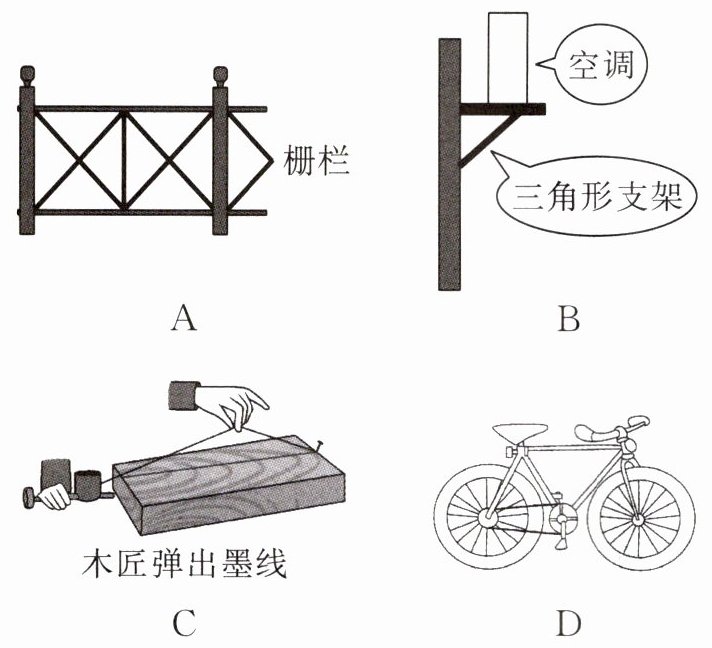 栅栏

A

空调

三角形支架

B

木匠弹出墨线

C

D