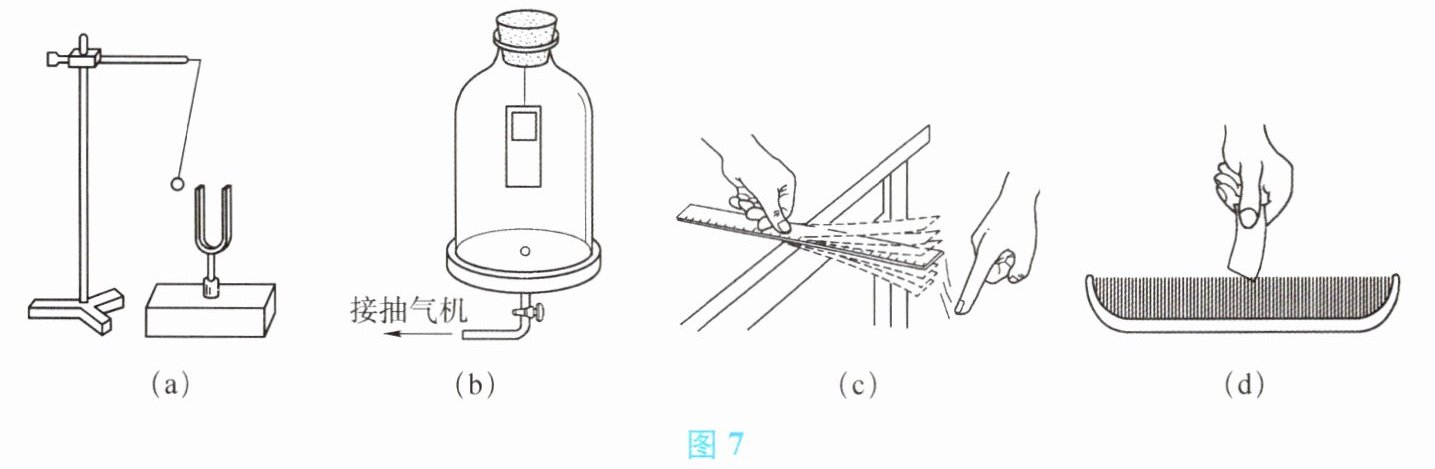 接抽气机

(a)

(b)

(c)

(d)

图 7