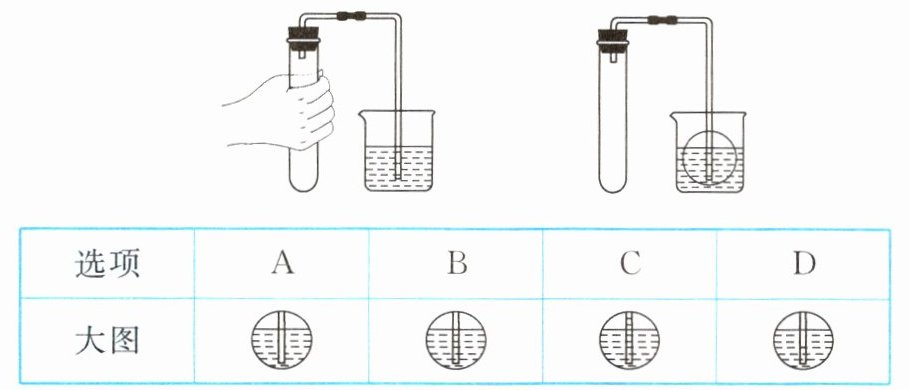 | 选项 | A | B | C | D |
|---|---|---|---|---|
| 大图 |  |  |  |  |