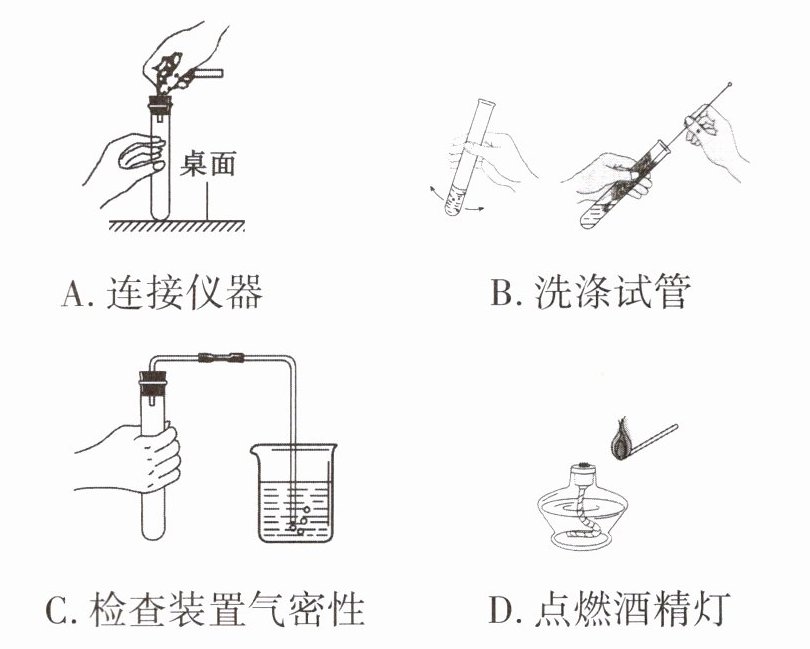 桌面

A. 连接仪器

B. 洗涤试管

C. 检查装置气密性

D. 点燃酒精灯