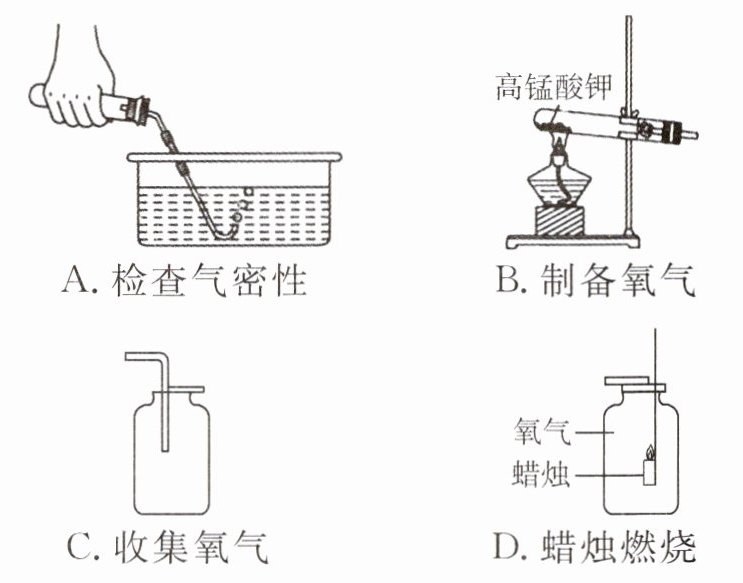 A. 检查气密性

高锰酸钾

B. 制备氧气

C. 收集氧气

氧气

蜡烛

D. 蜡烛燃烧