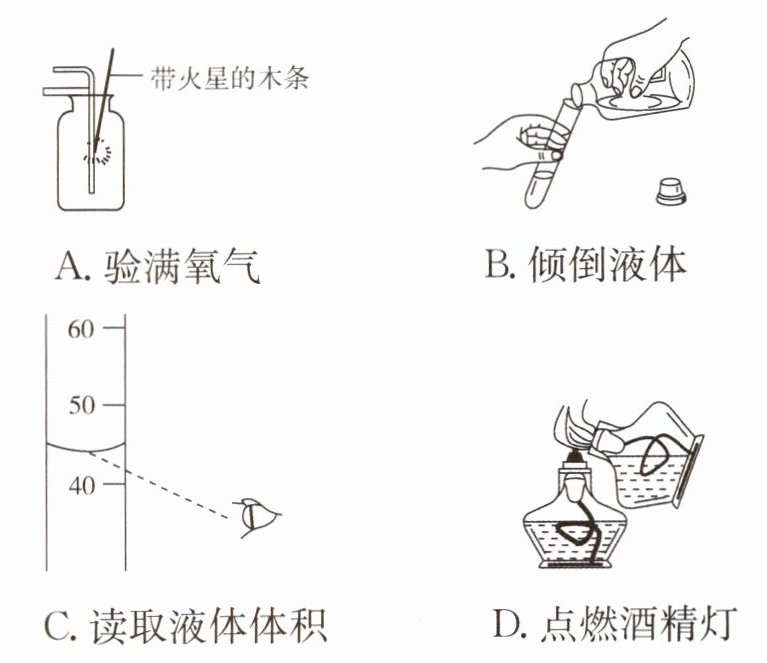 带火星的木条

A. 验满氧气

B. 倾倒液体

60
50
40

C. 读取液体体积

D. 点燃酒精灯