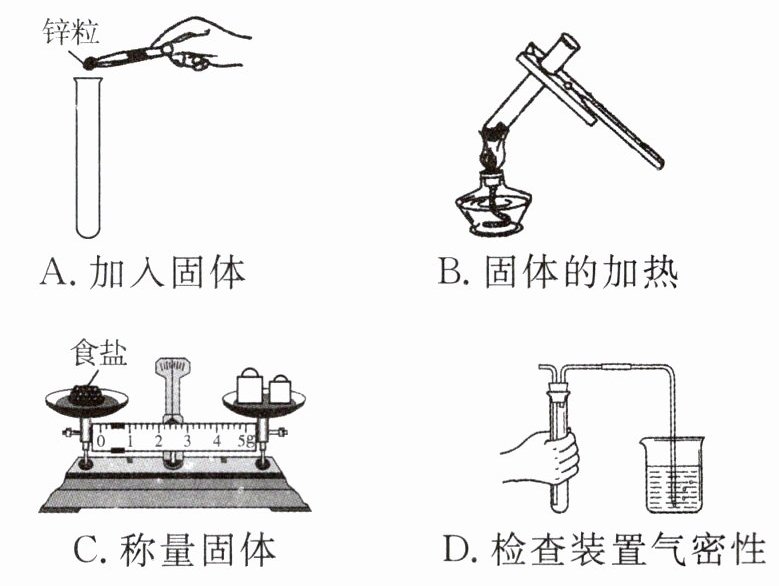 锌粒

A. 加入固体

B. 固体的加热

食盐

0 1 2 3 4 5g

C. 称量固体

D. 检查装置气密性