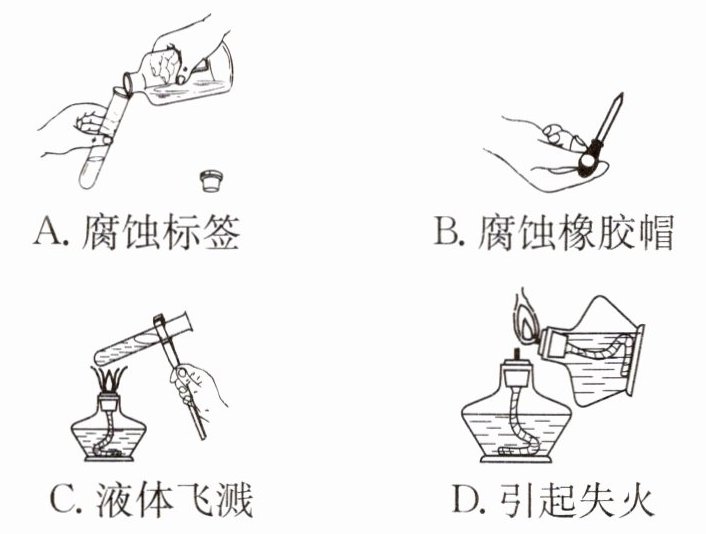 A. 腐蚀标签

B. 腐蚀橡胶帽

C. 液体飞溅

D. 引起失火