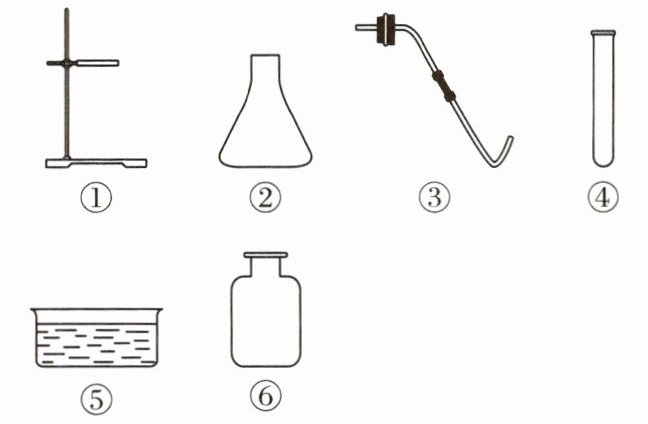 ①
②
③
④
⑤
⑥