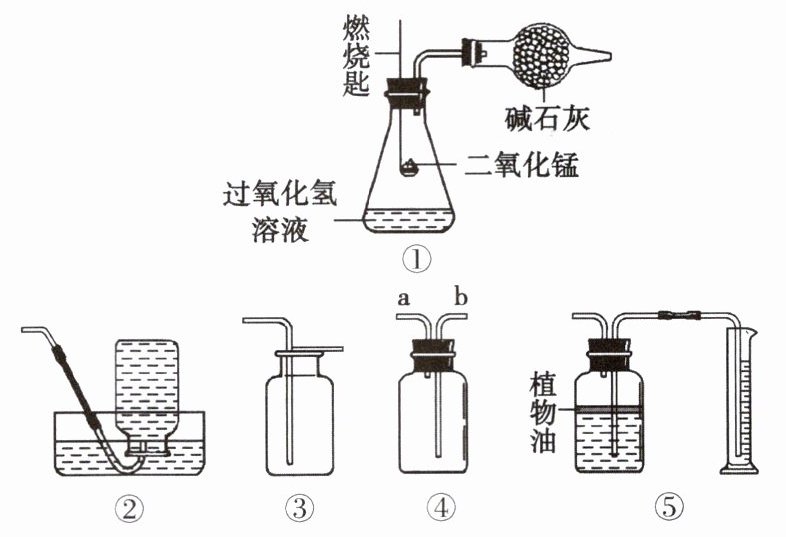 燃烧匙
碱石灰
二氧化锰
过氧化氢溶液
①
a b
植物油
②
③
④
⑤