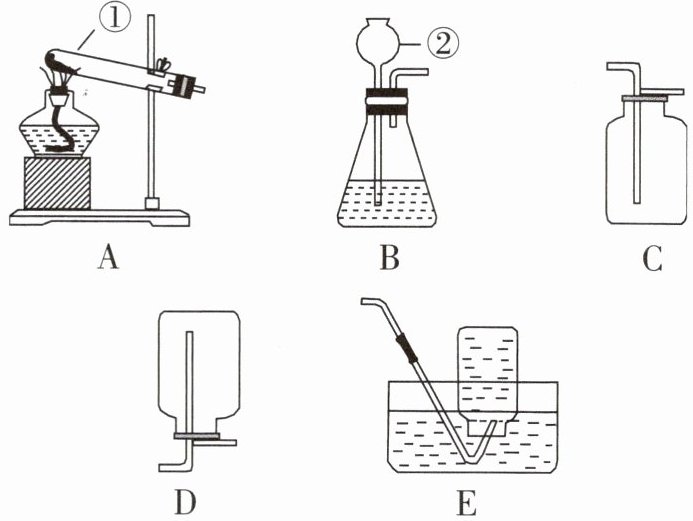 ①
②
A
B
C
D
E