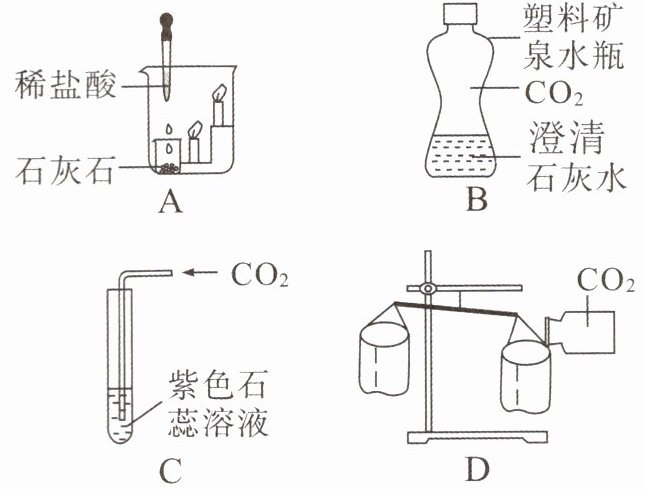 稀盐酸

石灰石

A

塑料矿泉水瓶

$CO_2$

澄清石灰水

B

$CO_2$

紫色石蕊溶液

C

$CO_2$

D