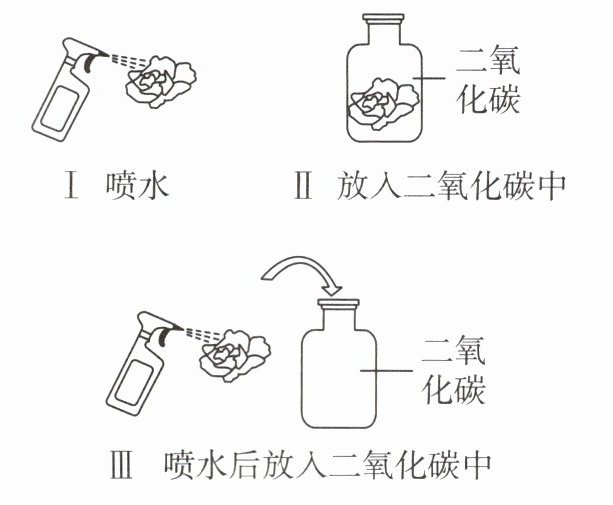 二氧化碳

Ⅰ 喷水

Ⅱ 放入二氧化碳中

二氧化碳

Ⅲ 喷水后放入二氧化碳中