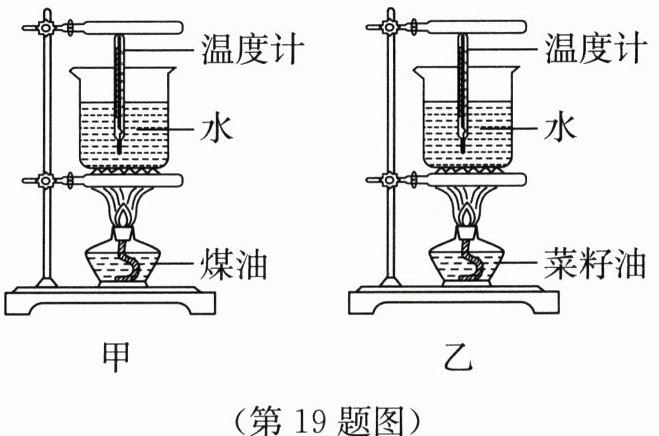 温度计
水
煤油
甲

温度计
水
菜籽油
乙

（第 19 题图）