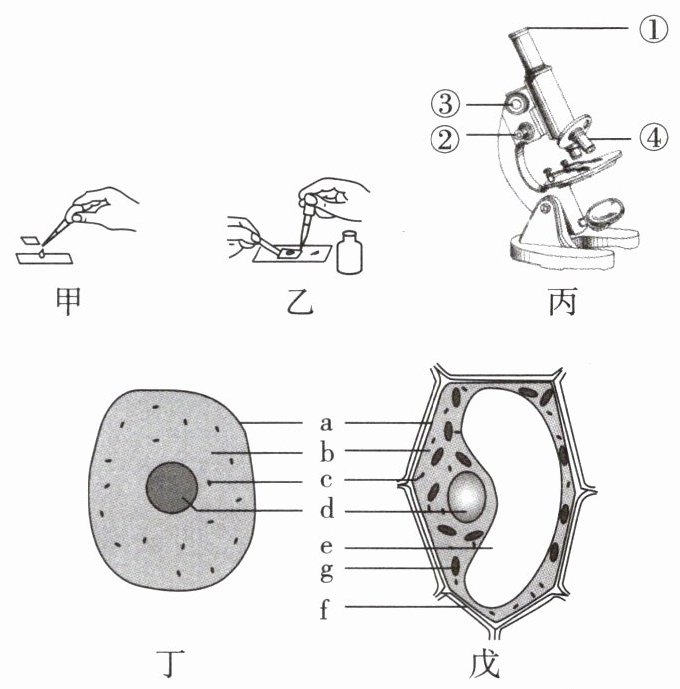 ①
③
②
④
甲
乙
丙
a
b
c
d
e
g
f
丁
戊