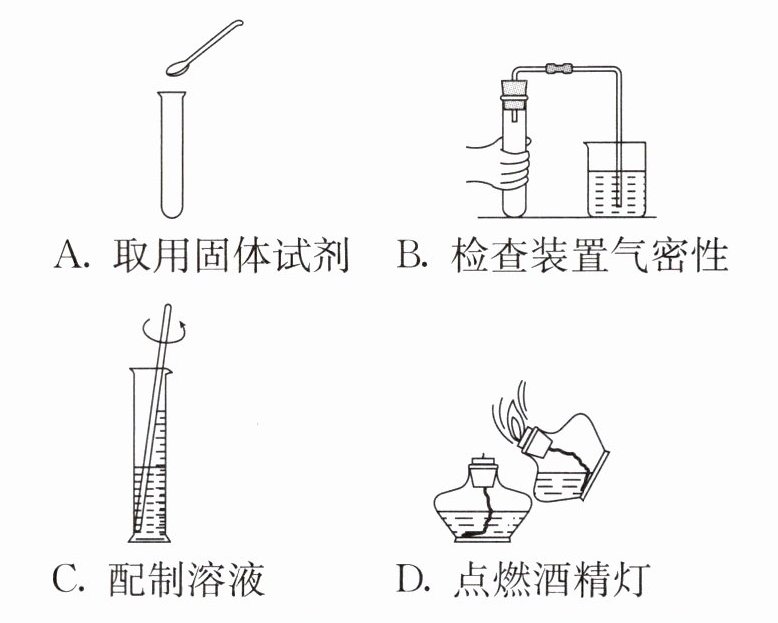 A. 取用固体试剂

B. 检查装置气密性

C. 配制溶液

D. 点燃酒精灯