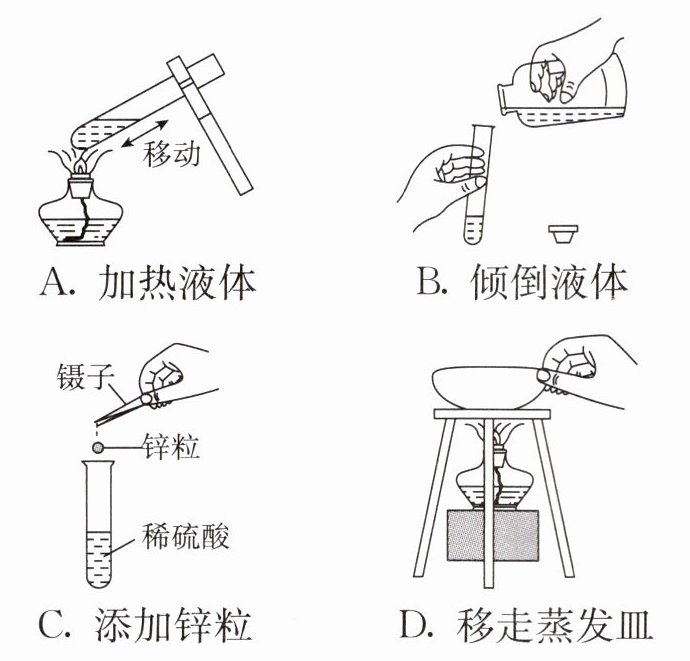 移动

A. 加热液体

B. 倾倒液体

镊子

锌粒

稀硫酸

C. 添加锌粒

D. 移走蒸发皿