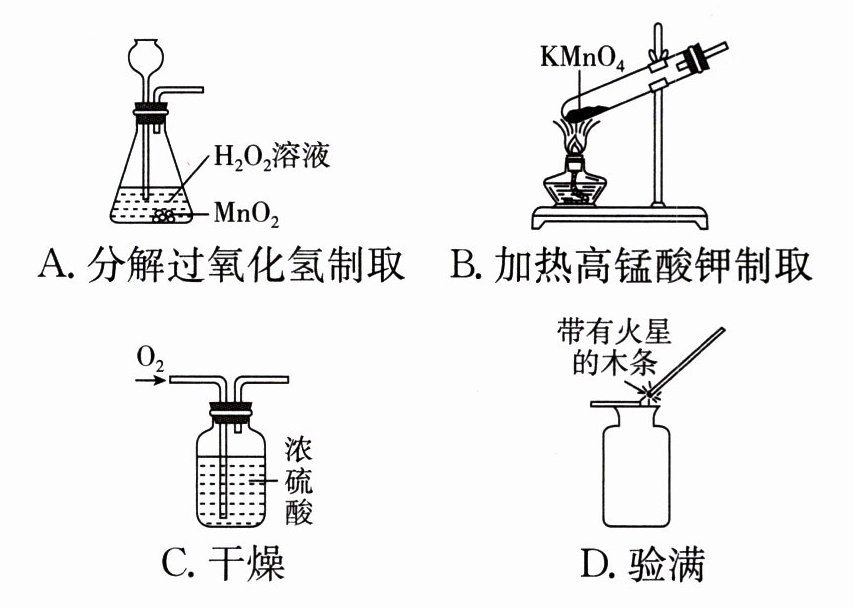 $H_2O_2$溶液

$MnO_2$

A. 分解过氧化氢制取

$KMnO_4$

B. 加热高锰酸钾制取

$O_2$

浓硫酸

C. 干燥

带有火星的木条

D. 验满