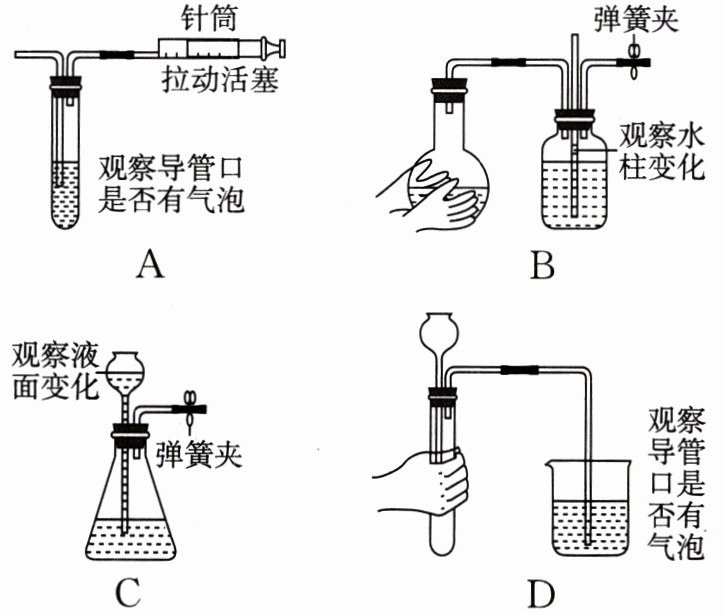 针筒
拉动活塞
观察导管口是否有气泡
A

弹簧夹
观察水柱变化
B

观察液面变化
弹簧夹
C

观察导管口是否有气泡
D