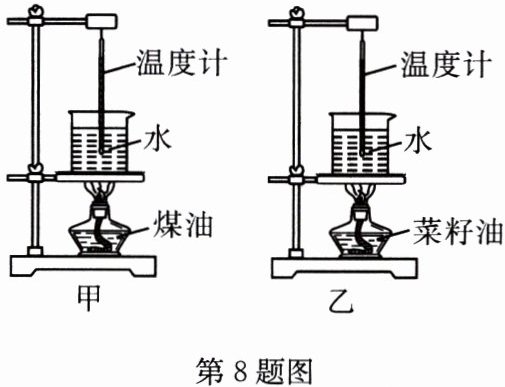 温度计

水

煤油

甲

温度计

水

菜籽油

乙

第 8 题图