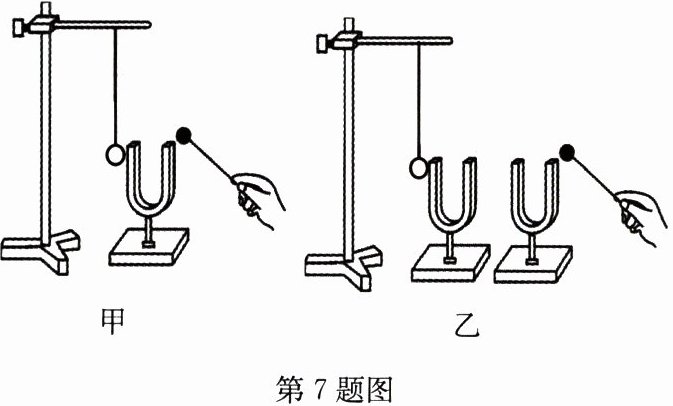 甲

乙

第 7 题图