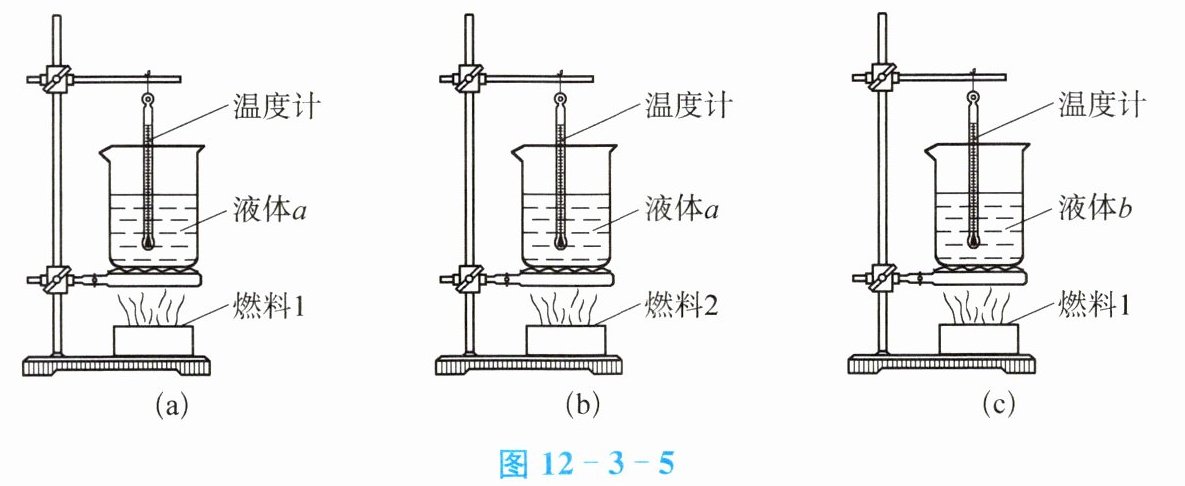 温度计
液体$a$
燃料1
(a)

温度计
液体$a$
燃料2
(b)

温度计
液体$b$
燃料1
(c)

图 12－3－5