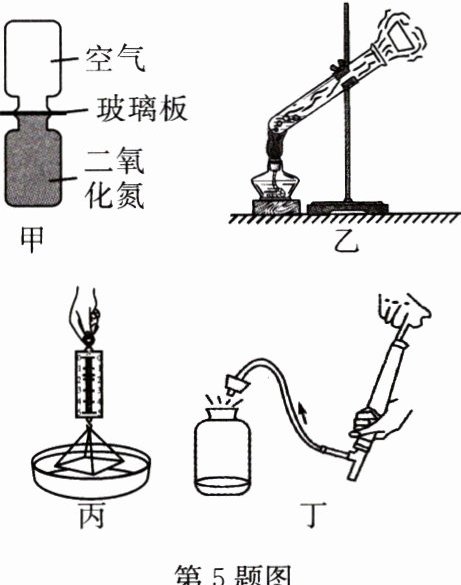 空气
玻璃板
二氧化氮
甲
乙
丙
丁
第 5 题图